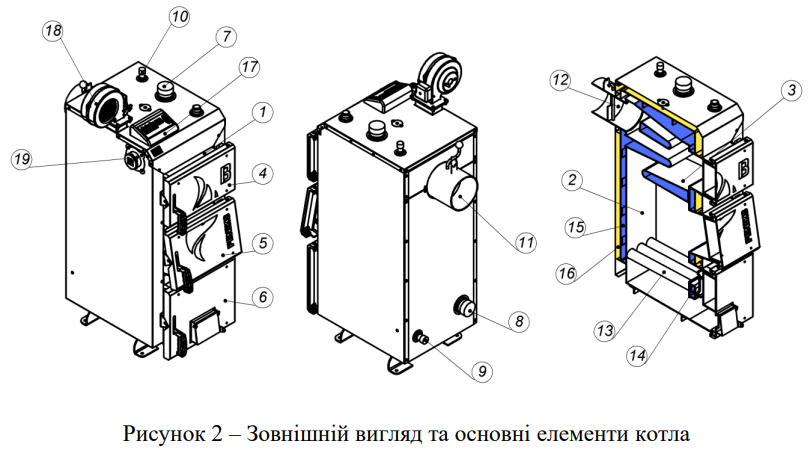 18
10
7
17
1
19
4
5
6
11
8
9
12
3
2
15
16
13
14

Рисунок 2 – Зовнішній вигляд та основні елементи котла